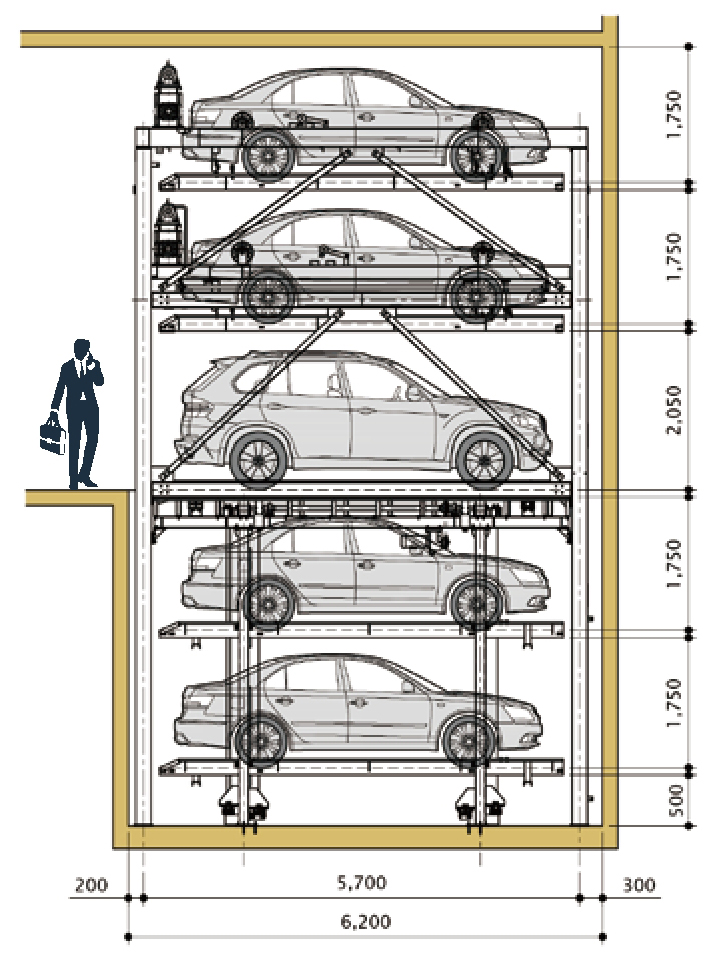 1,750

1,750

2,050

1,750

1,750

500

200

5,700

300

6,200